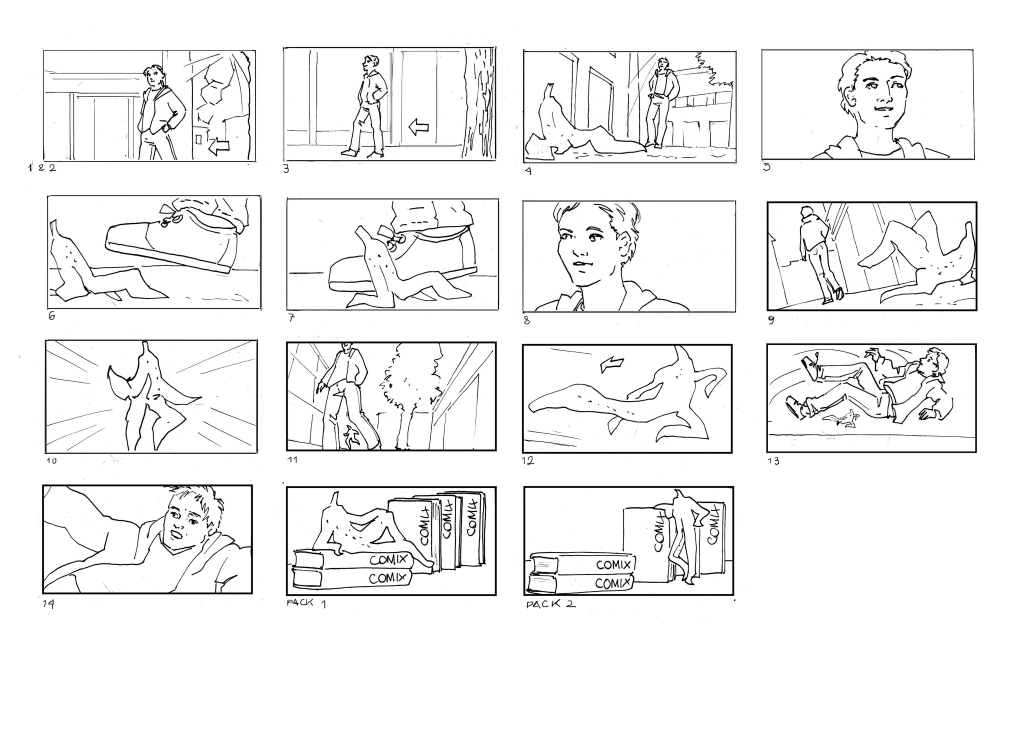 1 & 2

3

4

5

6

7

8

9

10

11

12

13

14

COMIX
COMIX
COMIX
COMIX

PACK 1

COMIX
COMIX
COMIX

PACK 2